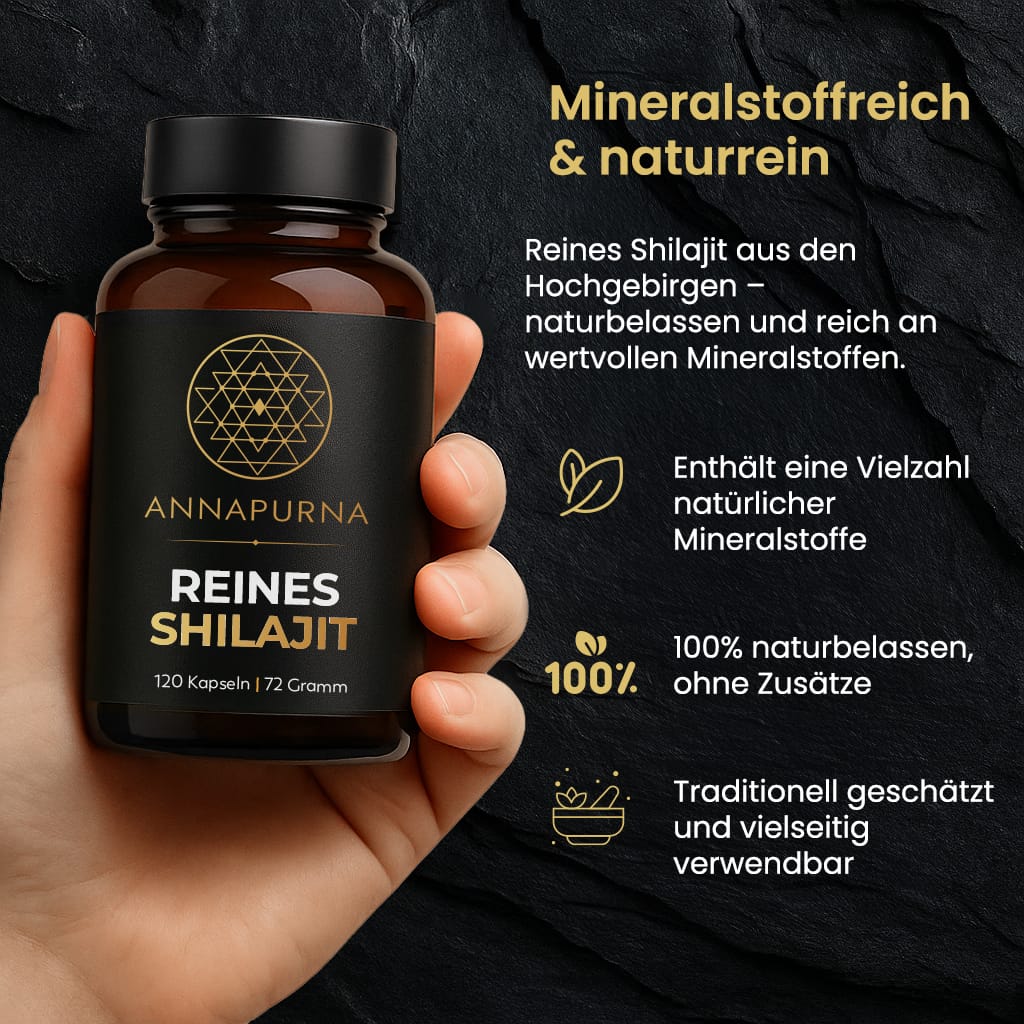 ANNAPURNA

REINES SHILAJIT

120 Kapseln | 72 Gramm

Mineralstoffreich & naturrein

Reines Shilajit aus den Hochgebirgen – naturbelassen und reich an wertvollen Mineralstoffen.

Enthält eine Vielzahl natürlicher Mineralstoffe

100%

100% naturbelassen, ohne Zusätze

Traditionell geschätzt und vielseitig verwendbar