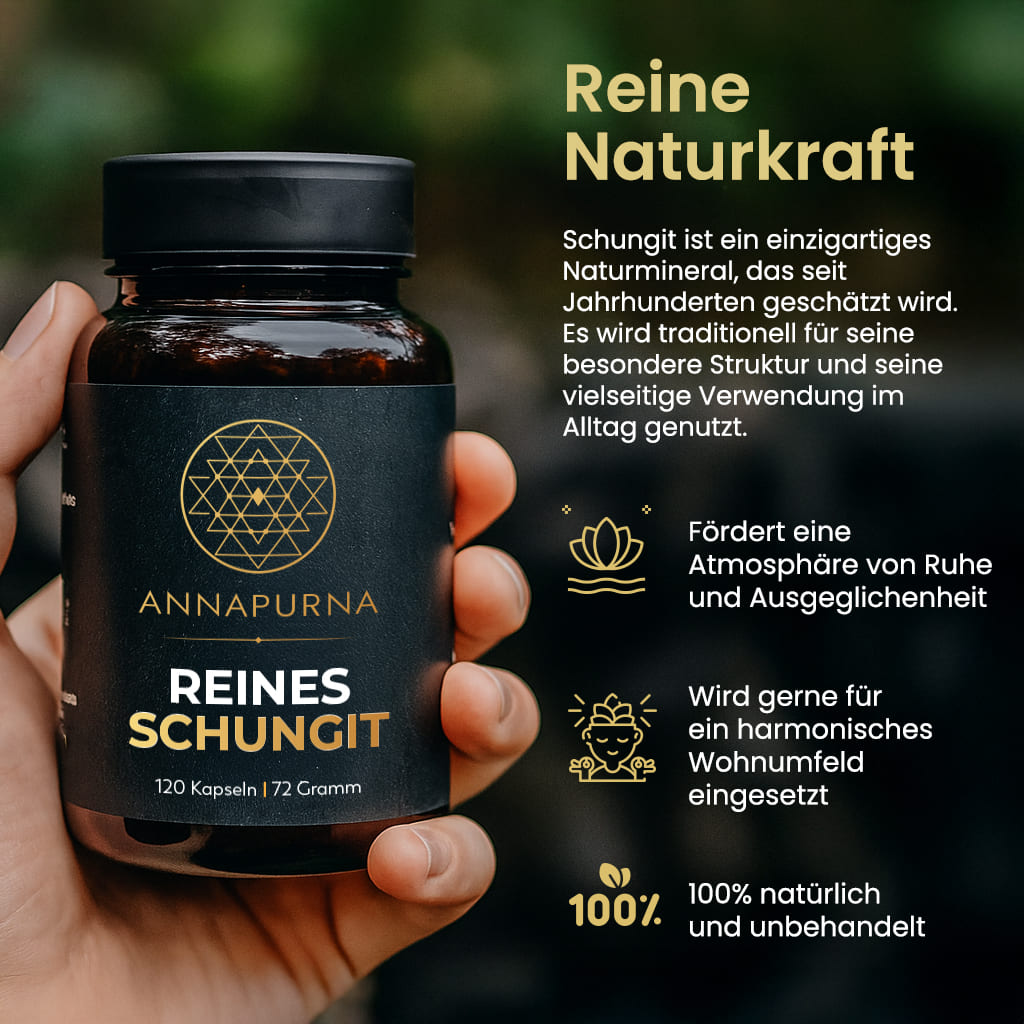 ANNAPURNA

REINES SCHUNGIT

120 Kapseln | 72 Gramm

Reine Naturkraft

Schungit ist ein einzigartiges Naturmineral, das seit Jahrhunderten geschätzt wird. Es wird traditionell für seine besondere Struktur und seine vielseitige Verwendung im Alltag genutzt.

Fördert eine Atmosphäre von Ruhe und Ausgeglichenheit

Wird gerne für ein harmonisches Wohnumfeld eingesetzt

100%

100% natürlich und unbehandelt