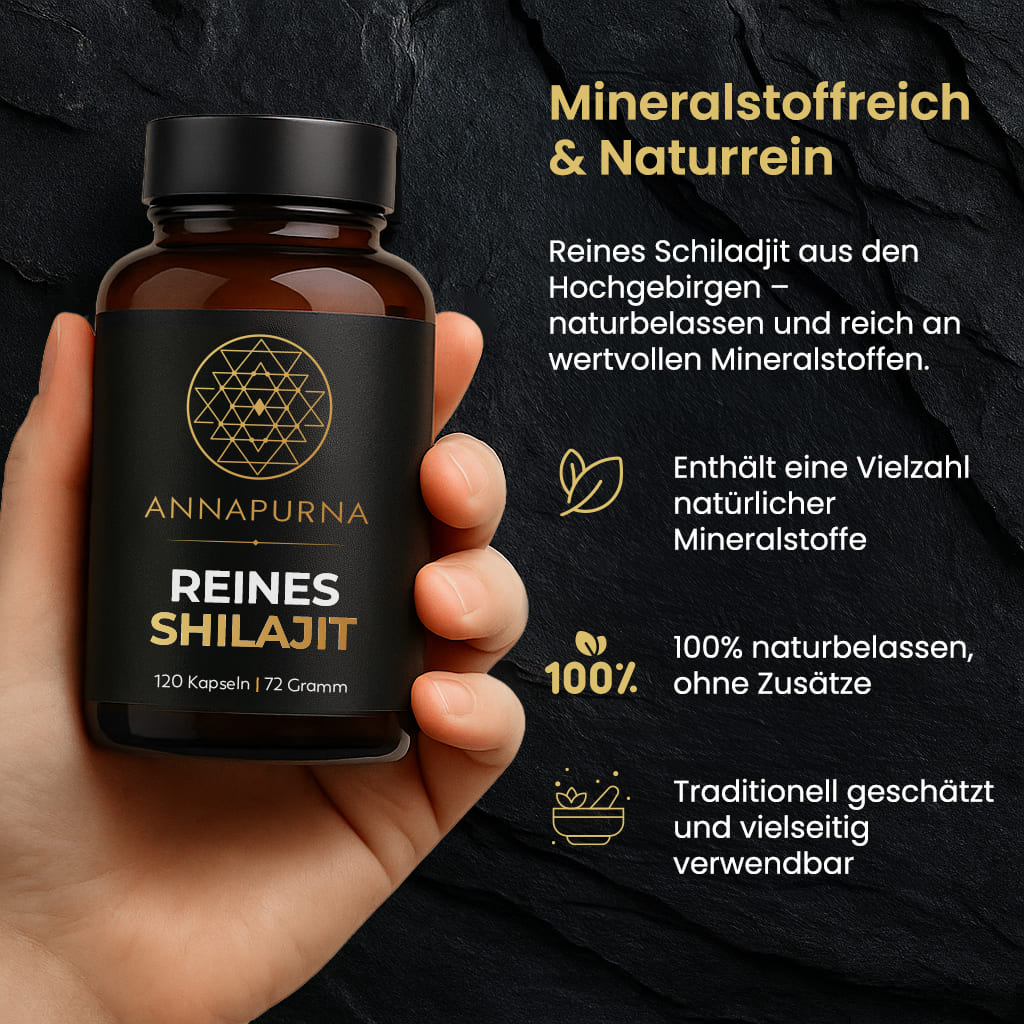 ANNAPURNA
REINES SHILAJIT
120 Kapseln | 72 Gramm

Mineralstoffreich & Naturrein

Reines Schiladjit aus den Hochgebirgen – naturbelassen und reich an wertvollen Mineralstoffen.

Enthält eine Vielzahl natürlicher Mineralstoffe

100%

100% naturbelassen, ohne Zusätze

Traditionell geschätzt und vielseitig verwendbar