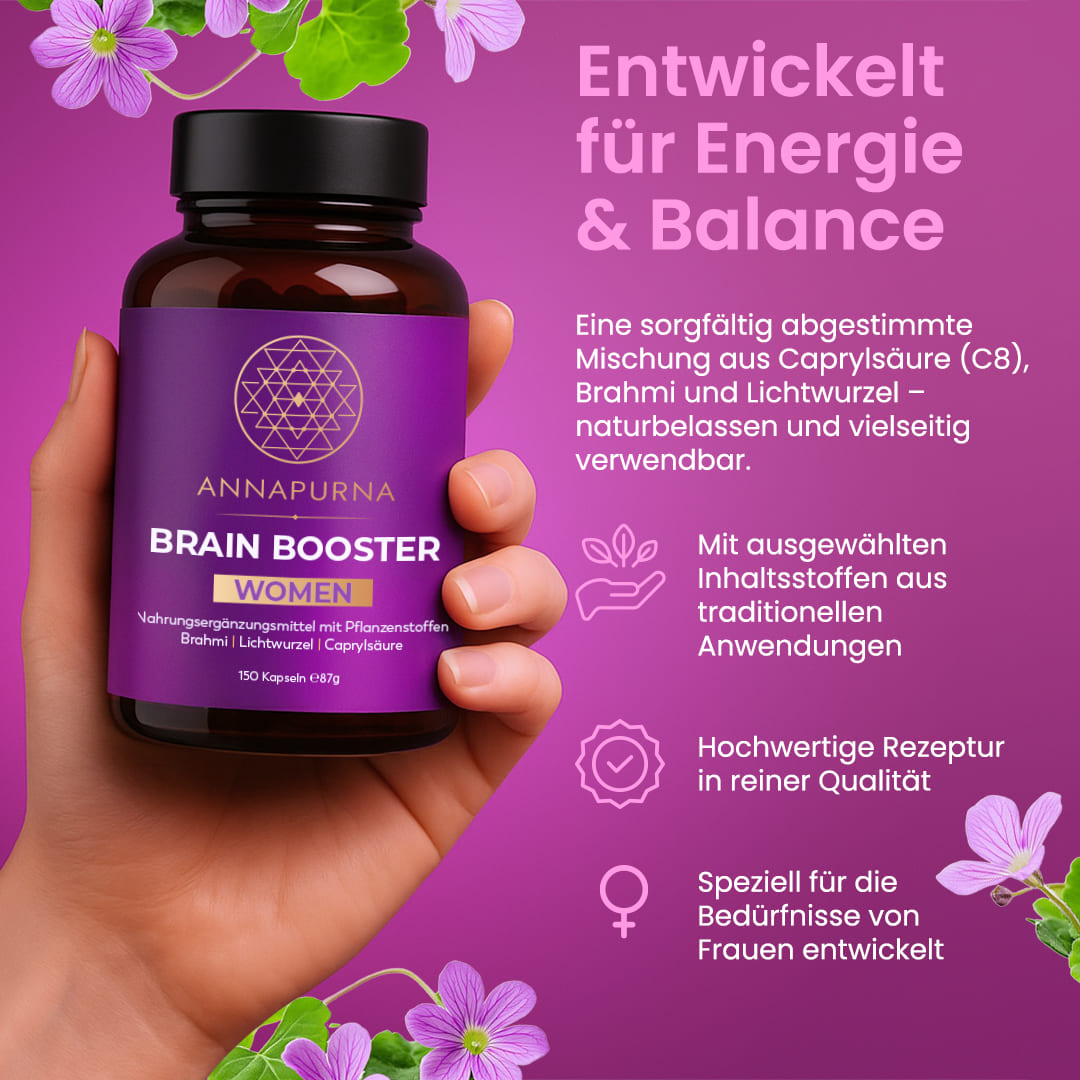 ANNAPURNA

BRAIN BOOSTER

WOMEN

Nahrungsergänzungsmittel mit Pflanzenstoffen
Brahmi | Lichtwurzel | Caprylsäure

150 Kapseln ℮87g

Entwickelt für Energie & Balance

Eine sorgfältig abgestimmte Mischung aus Caprylsäure (C8), Brahmi und Lichtwurzel – naturbelassen und vielseitig verwendbar.

Mit ausgewählten Inhaltsstoffen aus traditionellen Anwendungen

Hochwertige Rezeptur in reiner Qualität

Speziell für die Bedürfnisse von Frauen entwickelt