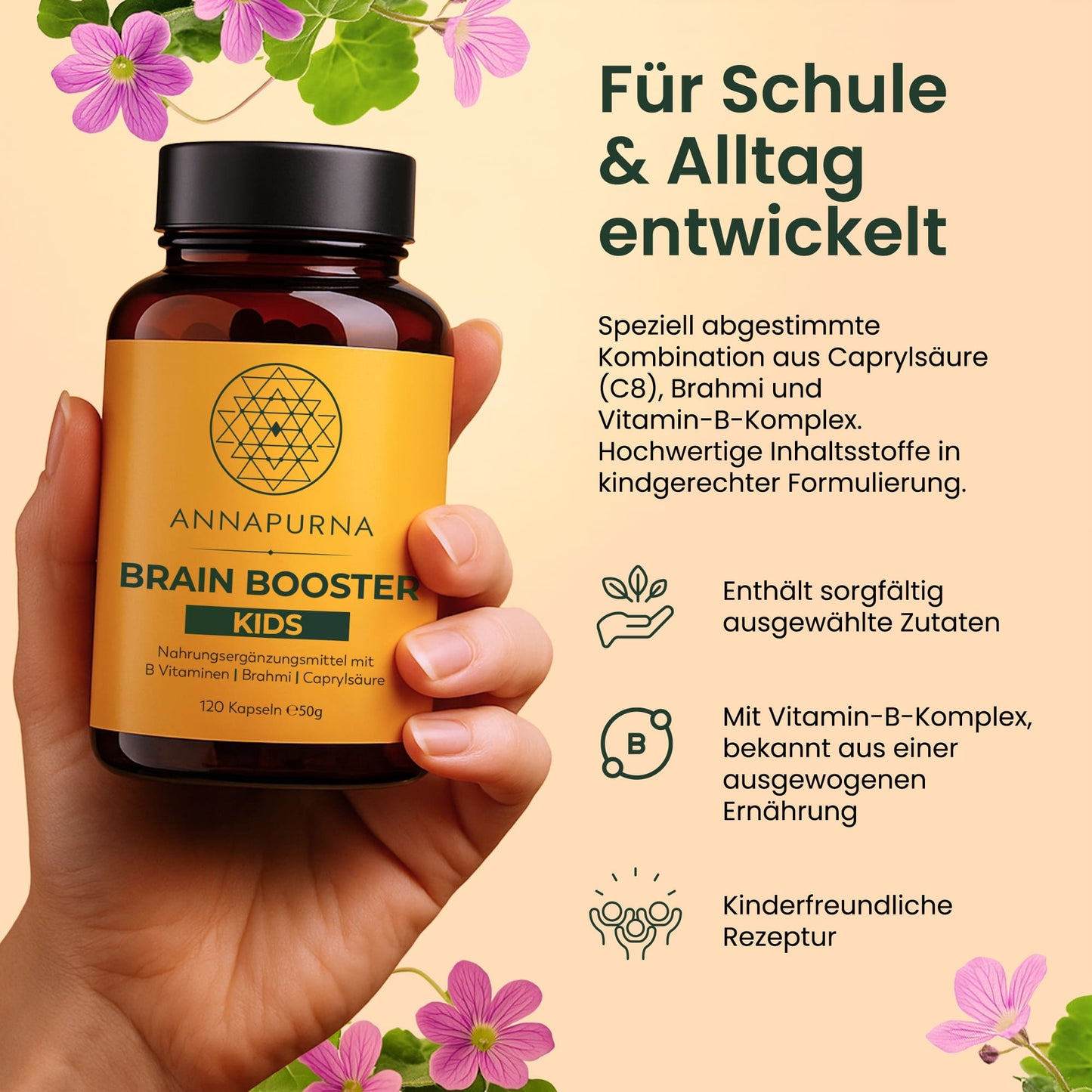 ANNAPURNA

BRAIN BOOSTER
KIDS

Nahrungsergänzungsmittel mit B Vitaminen | Brahmi | Caprylsäure

120 Kapseln ℮50g

Für Schule & Alltag entwickelt

Speziell abgestimmte Kombination aus Caprylsäure (C8), Brahmi und Vitamin-B-Komplex. Hochwertige Inhaltsstoffe in kindgerechter Formulierung.

Enthält sorgfältig ausgewählte Zutaten

B

Mit Vitamin-B-Komplex, bekannt aus einer ausgewogenen Ernährung

Kinderfreundliche Rezeptur