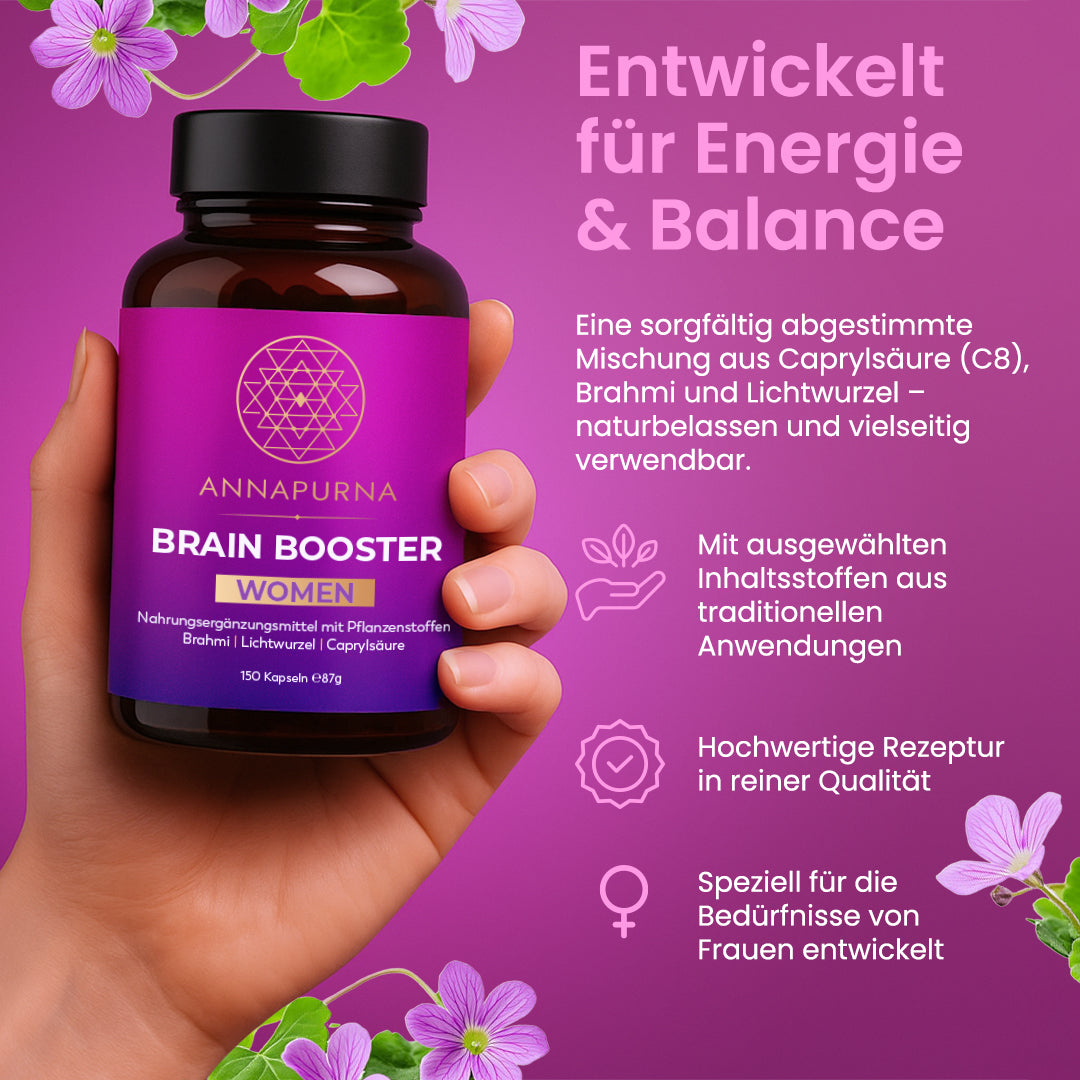 ANNAPURNA

BRAIN BOOSTER

WOMEN

Nahrungsergänzungsmittel mit Pflanzenstoffen
Brahmi | Lichtwurzel | Caprylsäure

150 Kapseln ℮87g

Entwickelt für Energie & Balance

Eine sorgfältig abgestimmte Mischung aus Caprylsäure (C8), Brahmi und Lichtwurzel – naturbelassen und vielseitig verwendbar.

Mit ausgewählten Inhaltsstoffen aus traditionellen Anwendungen

Hochwertige Rezeptur in reiner Qualität

Speziell für die Bedürfnisse von Frauen entwickelt