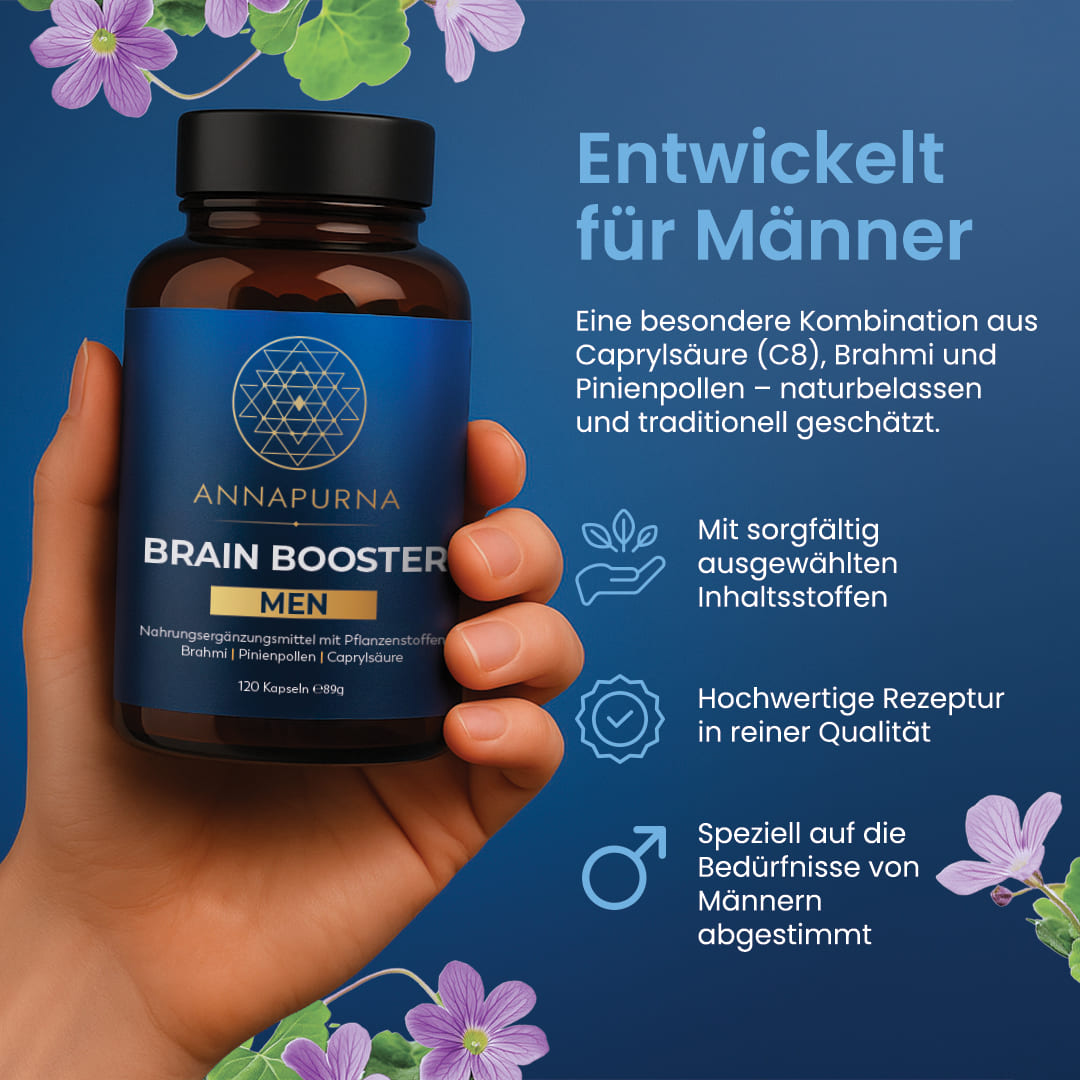 ANNAPURNA

BRAIN BOOSTER

MEN

Nahrungsergänzungsmittel mit Pflanzenstoffen

Brahmi | Pinienpollen | Caprylsäure

120 Kapseln ℮89g

Entwickelt für Männer

Eine besondere Kombination aus Caprylsäure (C8), Brahmi und Pinienpollen – naturbelassen und traditionell geschätzt.

Mit sorgfältig ausgewählten Inhaltsstoffen

Hochwertige Rezeptur in reiner Qualität

Speziell auf die Bedürfnisse von Männern abgestimmt