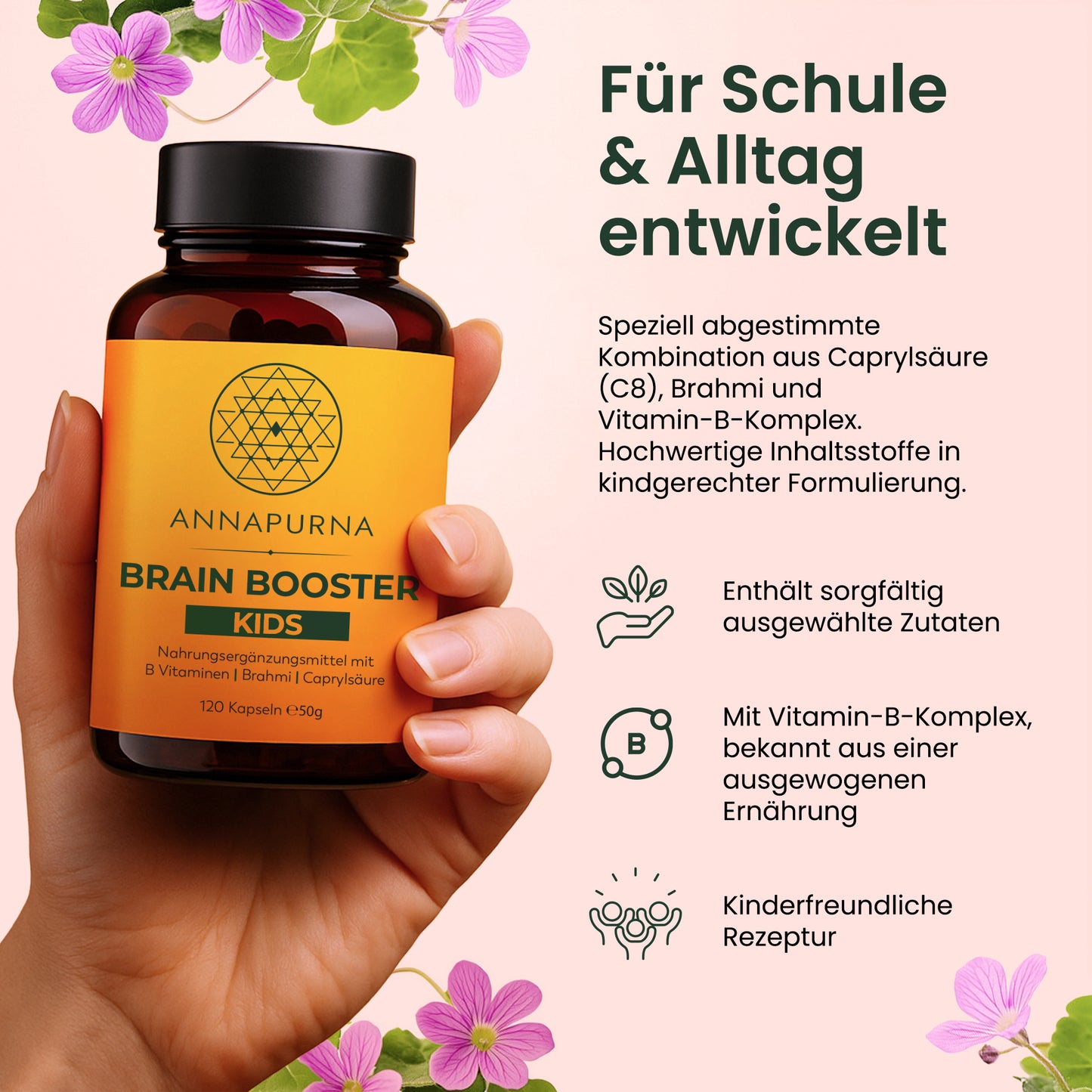 ANNAPURNA

BRAIN BOOSTER

KIDS

Nahrungsergänzungsmittel mit B Vitaminen | Brahmi | Caprylsäure

120 Kapseln ℮50g

Für Schule & Alltag entwickelt

Speziell abgestimmte Kombination aus Caprylsäure (C8), Brahmi und Vitamin-B-Komplex. Hochwertige Inhaltsstoffe in kindgerechter Formulierung.

Enthält sorgfältig ausgewählte Zutaten

B

Mit Vitamin-B-Komplex, bekannt aus einer ausgewogenen Ernährung

Kinderfreundliche Rezeptur